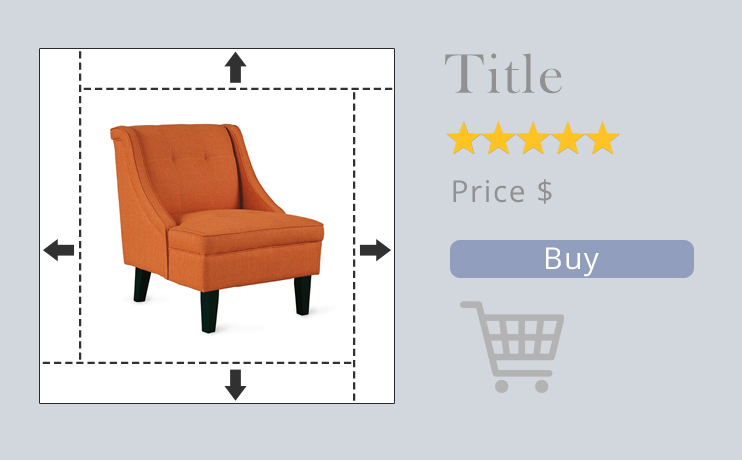 Title

Price $

Buy