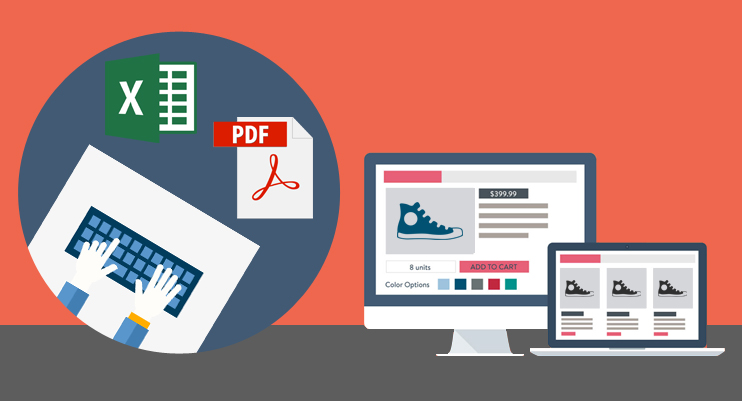 X

PDF

$399.99

8 units

ADD TO CART

Color Options