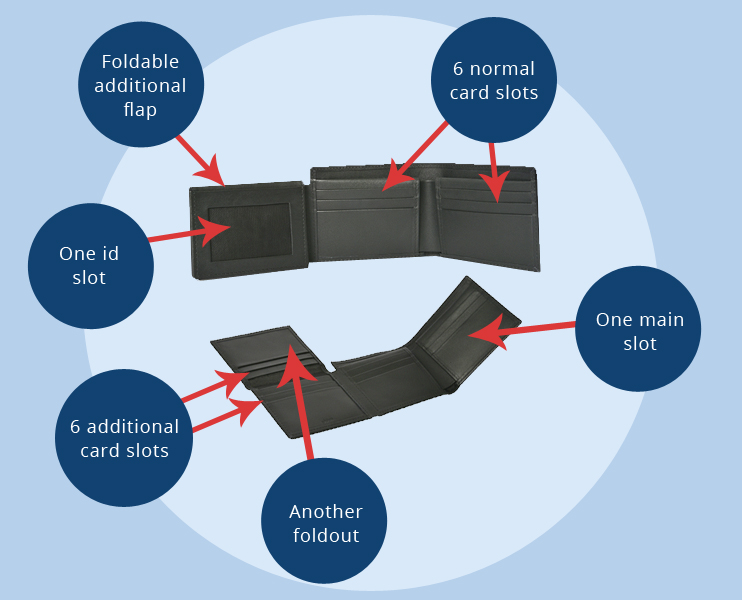 Foldable additional flap

6 normal card slots

One id slot

One main slot

6 additional card slots

Another foldout