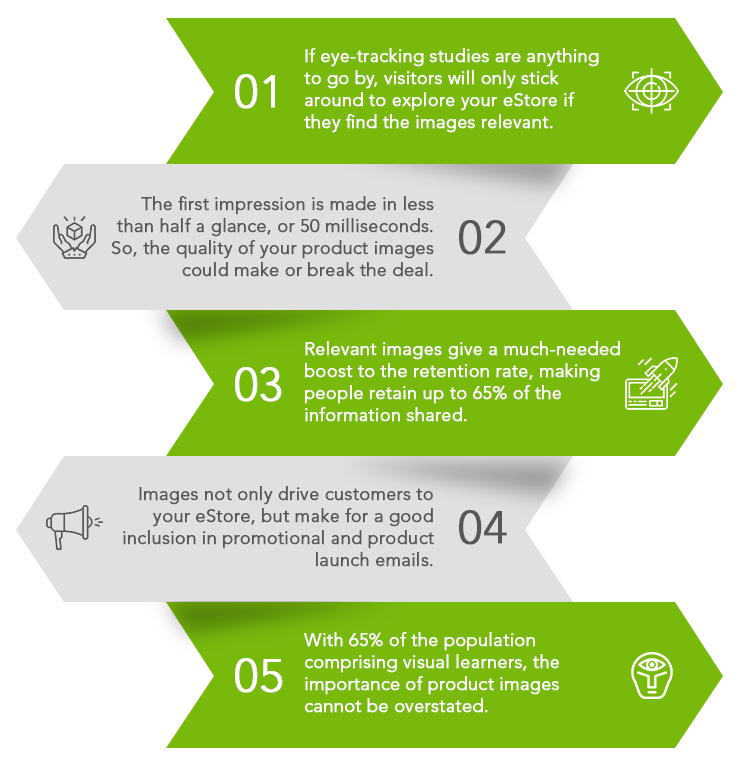 01

If eye-tracking studies are anything to go by, visitors will only stick around to explore your eStore if they find the images relevant.

The first impression is made in less than half a glance, or 50 milliseconds. So, the quality of your product images could make or break the deal.

02

03

Relevant images give a much-needed boost to the retention rate, making people retain up to 65% of the information shared.

Images not only drive customers to your eStore, but make for a good inclusion in promotional and product launch emails.

04

05

With 65% of the population comprising visual learners, the importance of product images cannot be overstated.