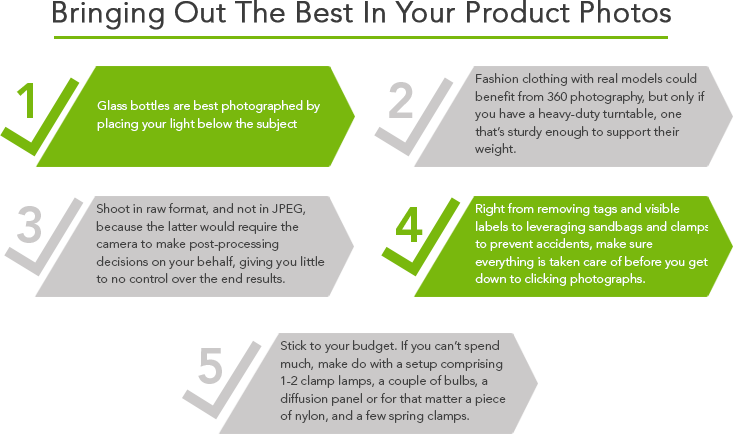 Bringing Out The Best In Your Product Photos

1
Glass bottles are best photographed by placing your light below the subject

2
Fashion clothing with real models could benefit from 360 photography, but only if you have a heavy-duty turntable, one that's sturdy enough to support their weight.

3
Shoot in raw format, and not in JPEG, because the latter would require the camera to make post-processing decisions on your behalf, giving you little to no control over the end results.

4
Right from removing tags and visible labels to leveraging sandbags and clamps to prevent accidents, make sure everything is taken care of before you get down to clicking photographs.

5
Stick to your budget. If you can't spend much, make do with a setup comprising 1-2 clamp lamps, a couple of bulbs, a diffusion panel or for that matter a piece of nylon, and a few spring clamps.