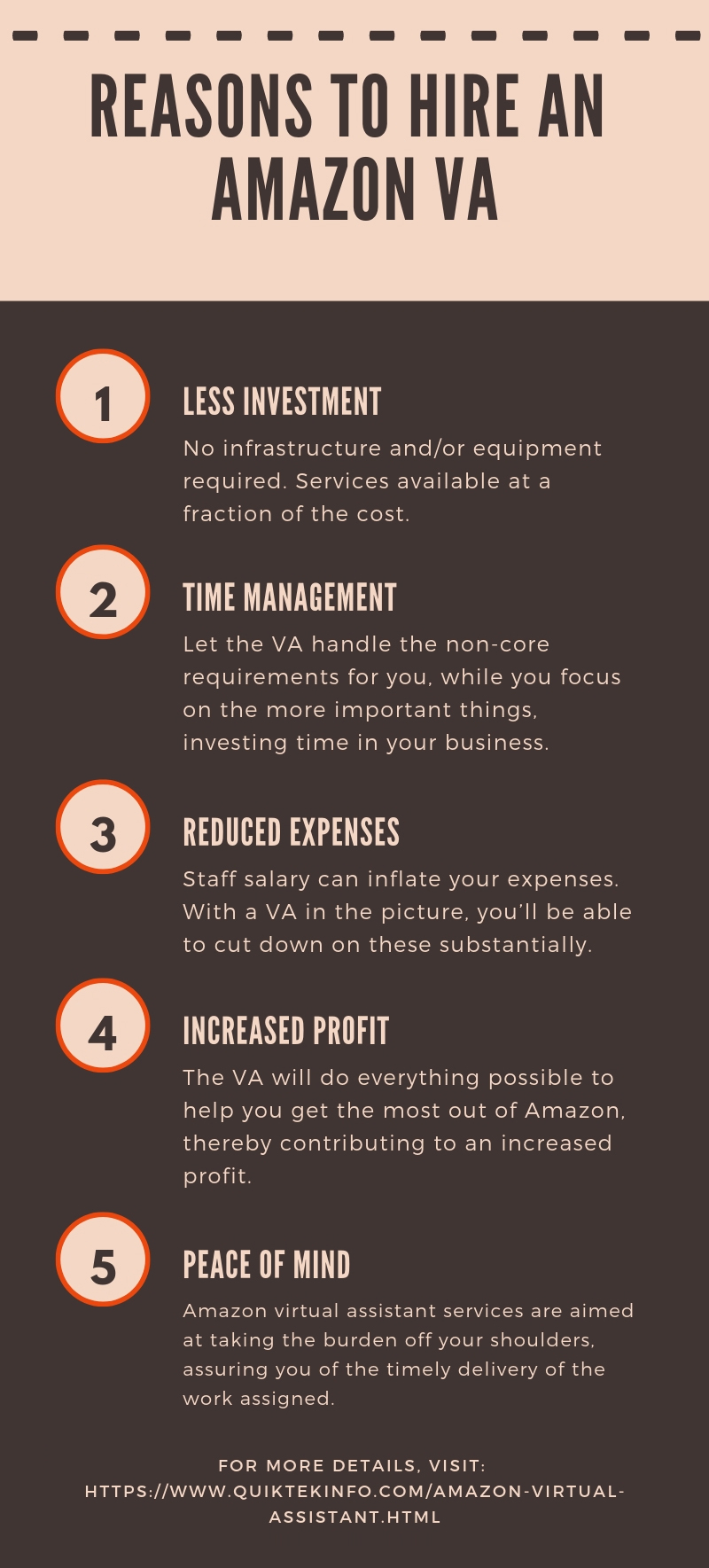 REASONS TO HIRE AN AMAZON VA

1

LESS INVESTMENT

No infrastructure and/or equipment required. Services available at a fraction of the cost.

2

TIME MANAGEMENT

Let the VA handle the non-core requirements for you, while you focus on the more important things, investing time in your business.

3

REDUCED EXPENSES

Staff salary can inflate your expenses. With a VA in the picture, you'll be able to cut down on these substantially.

4

INCREASED PROFIT

The VA will do everything possible to help you get the most out of Amazon, thereby contributing to an increased profit.

5

PEACE OF MIND

Amazon virtual assistant services are aimed at taking the burden off your shoulders, assuring you of the timely delivery of the work assigned.

FOR MORE DETAILS, VISIT: HTTPS://WWW.QUIKTEKINFO.COM/AMAZON-VIRTUAL-ASSISTANT.HTML